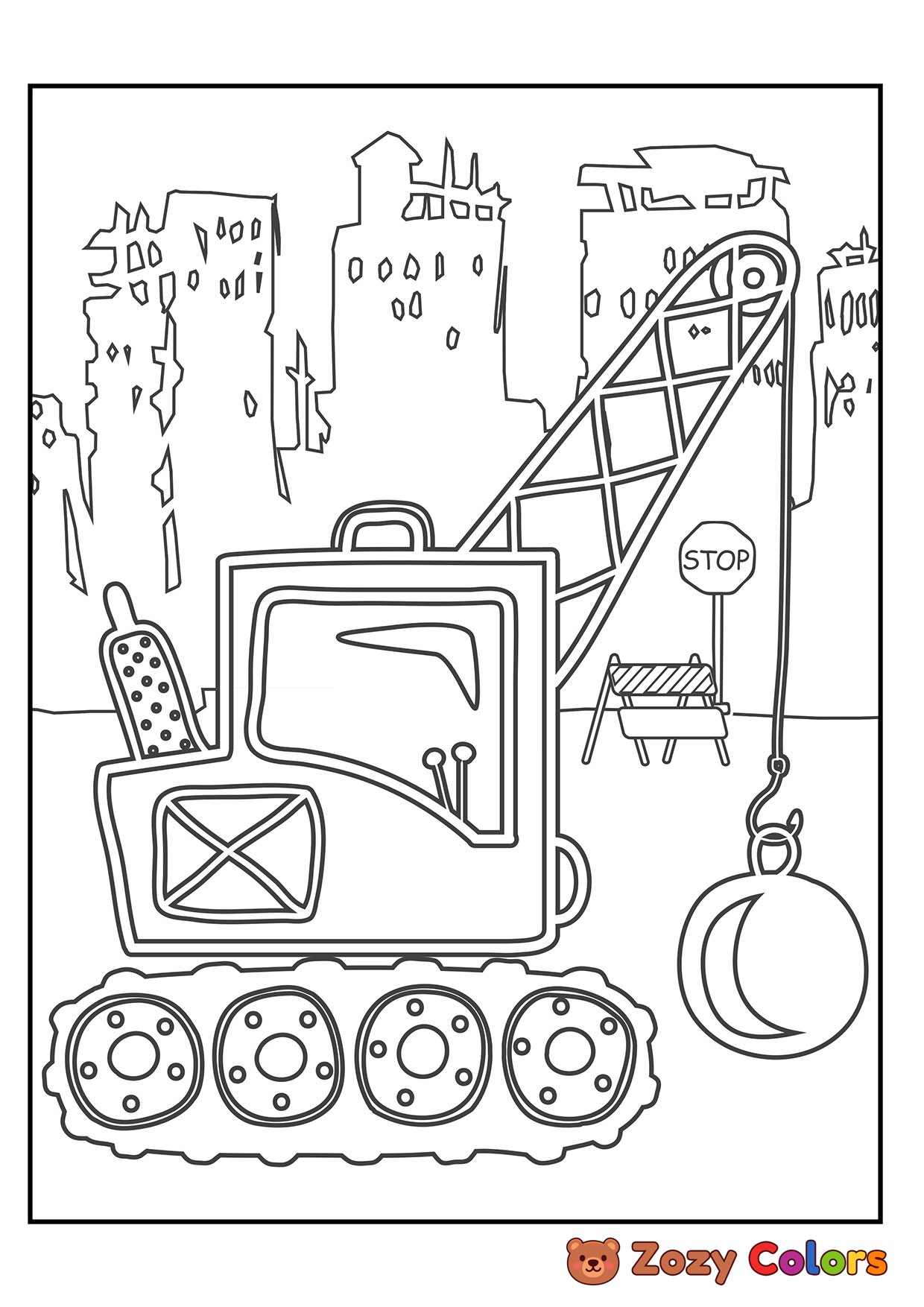 STOP

Zozy Colors