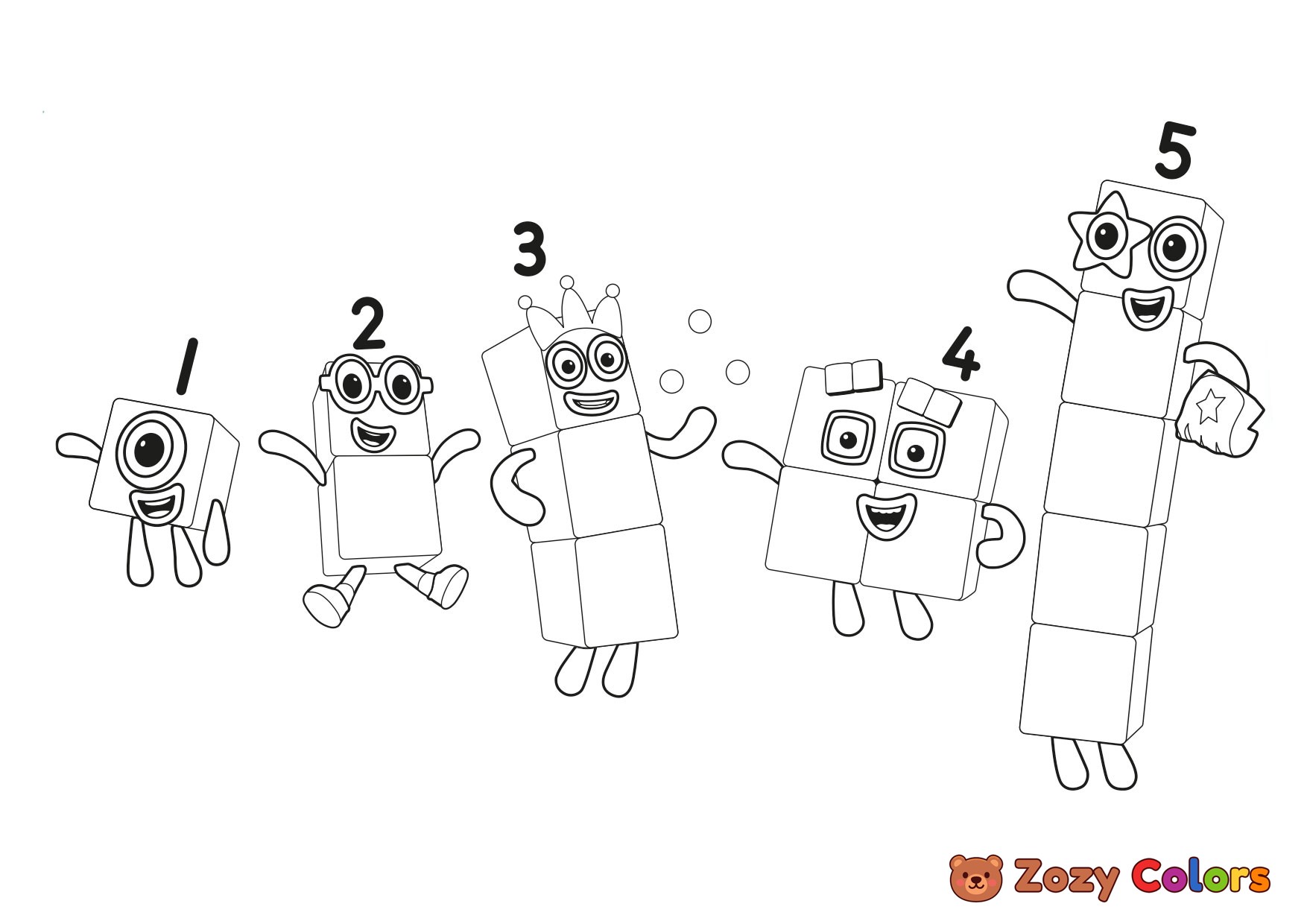 1 2 3 4 5

Zozy Colors