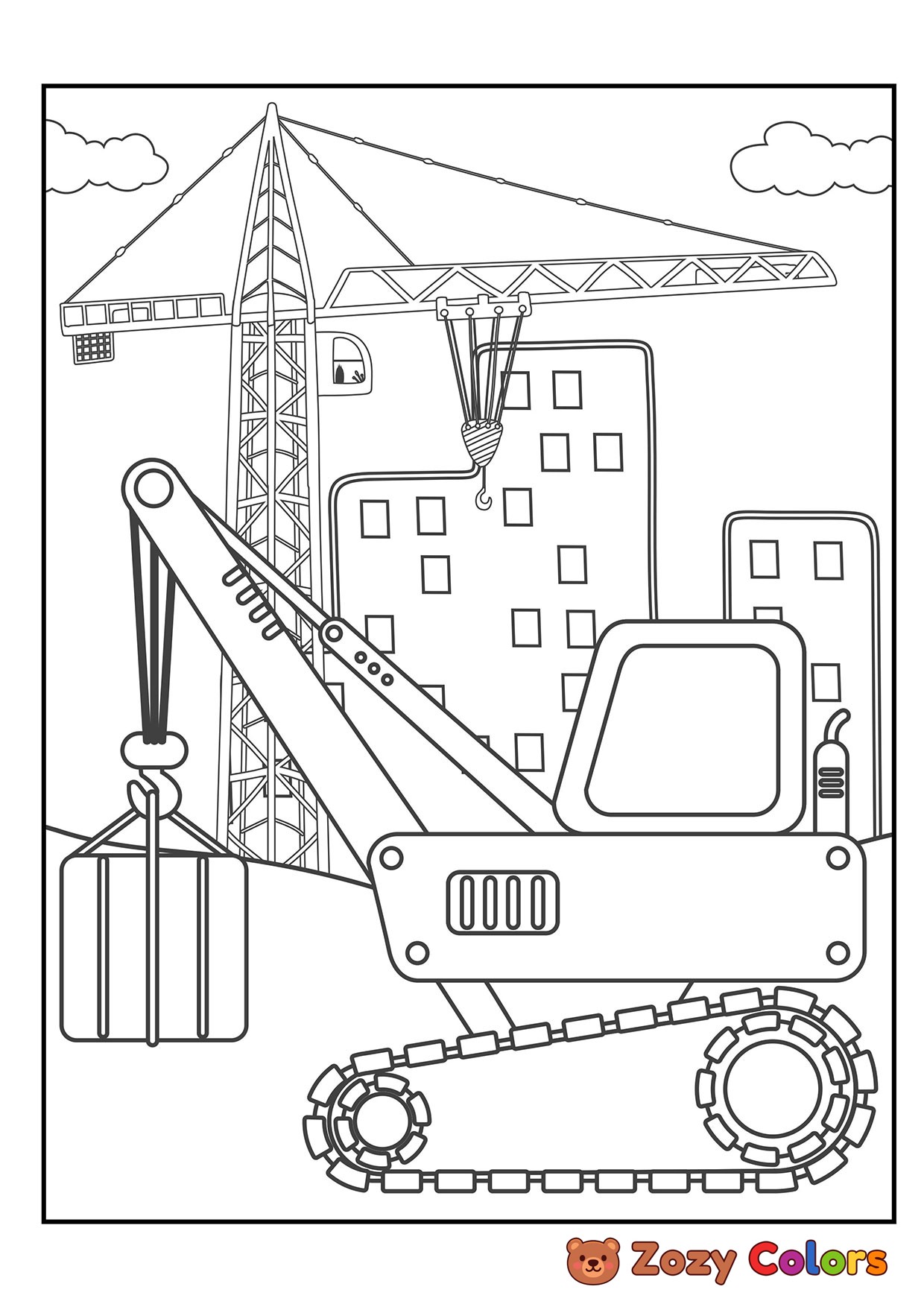 Zozy Colors