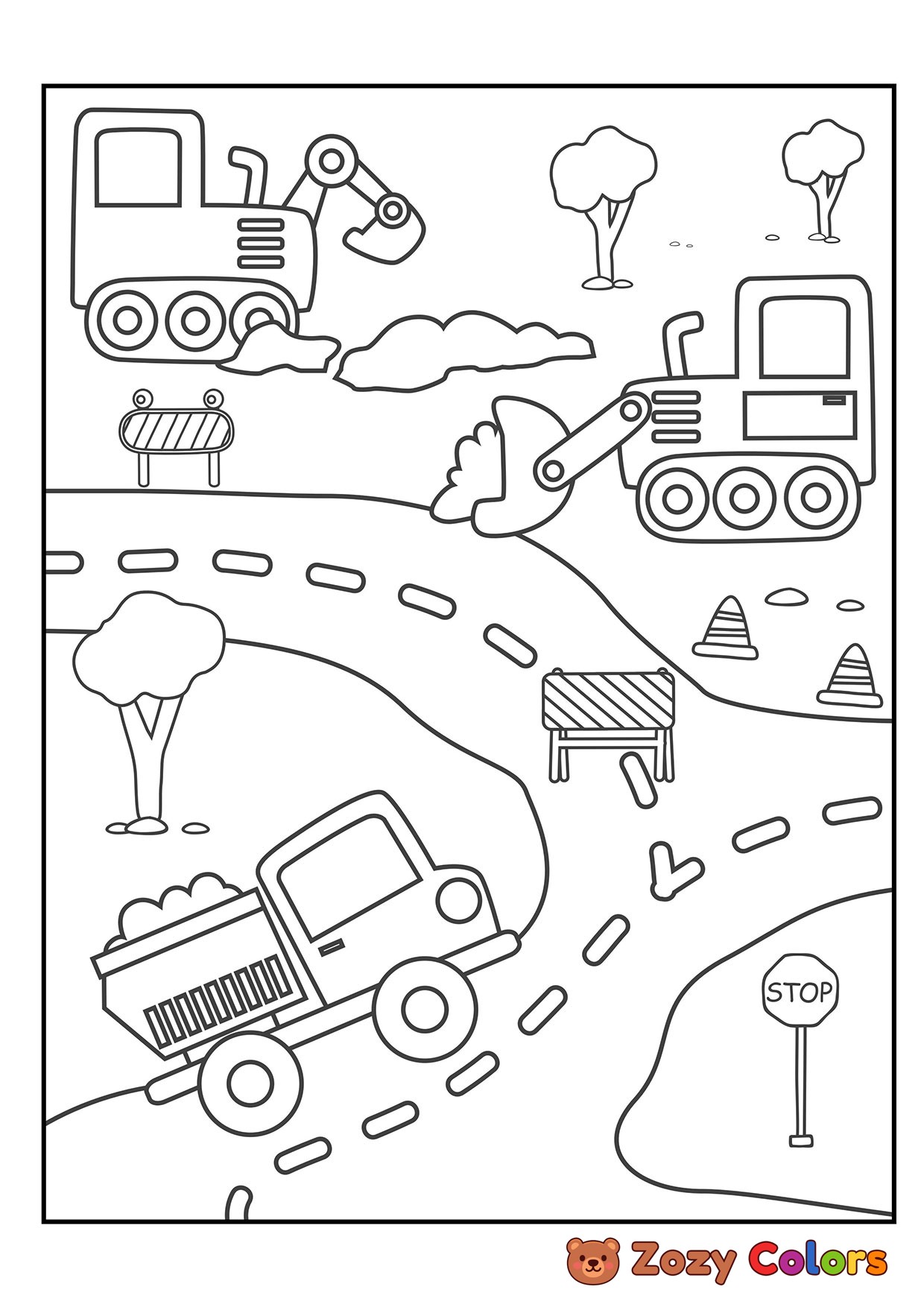 STOP

Zozy Colors