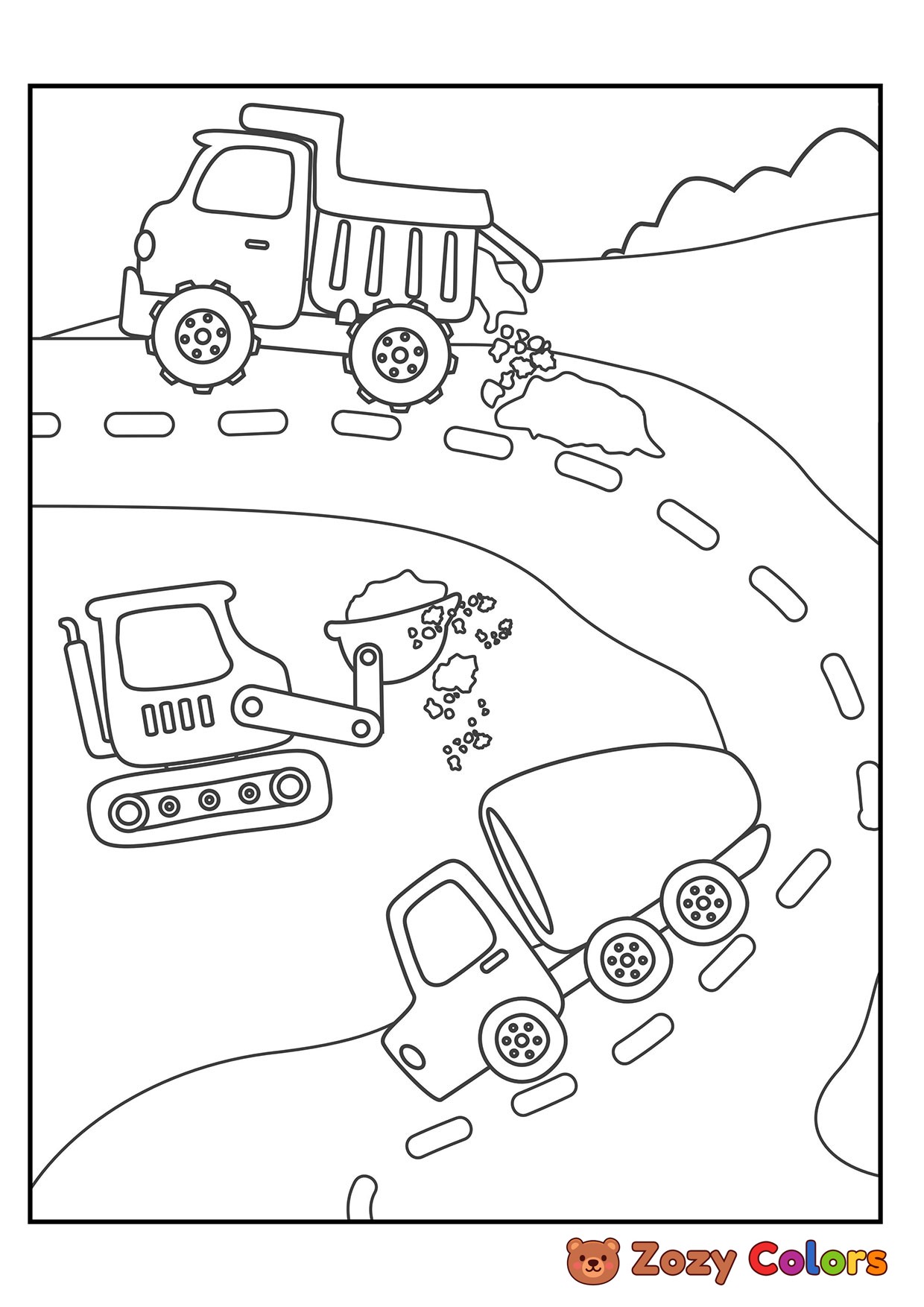 Zozy Colors