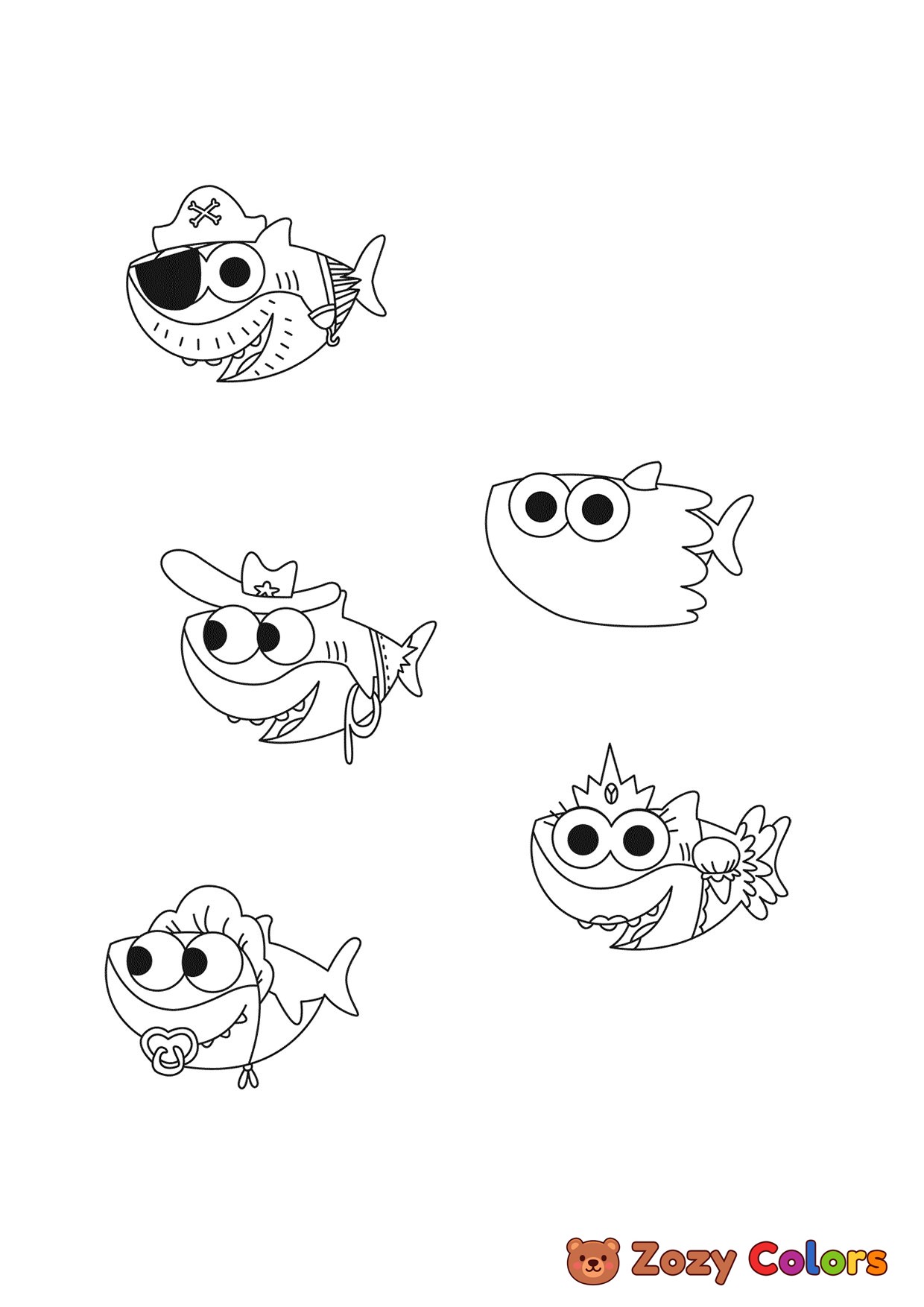 Zozy Colors