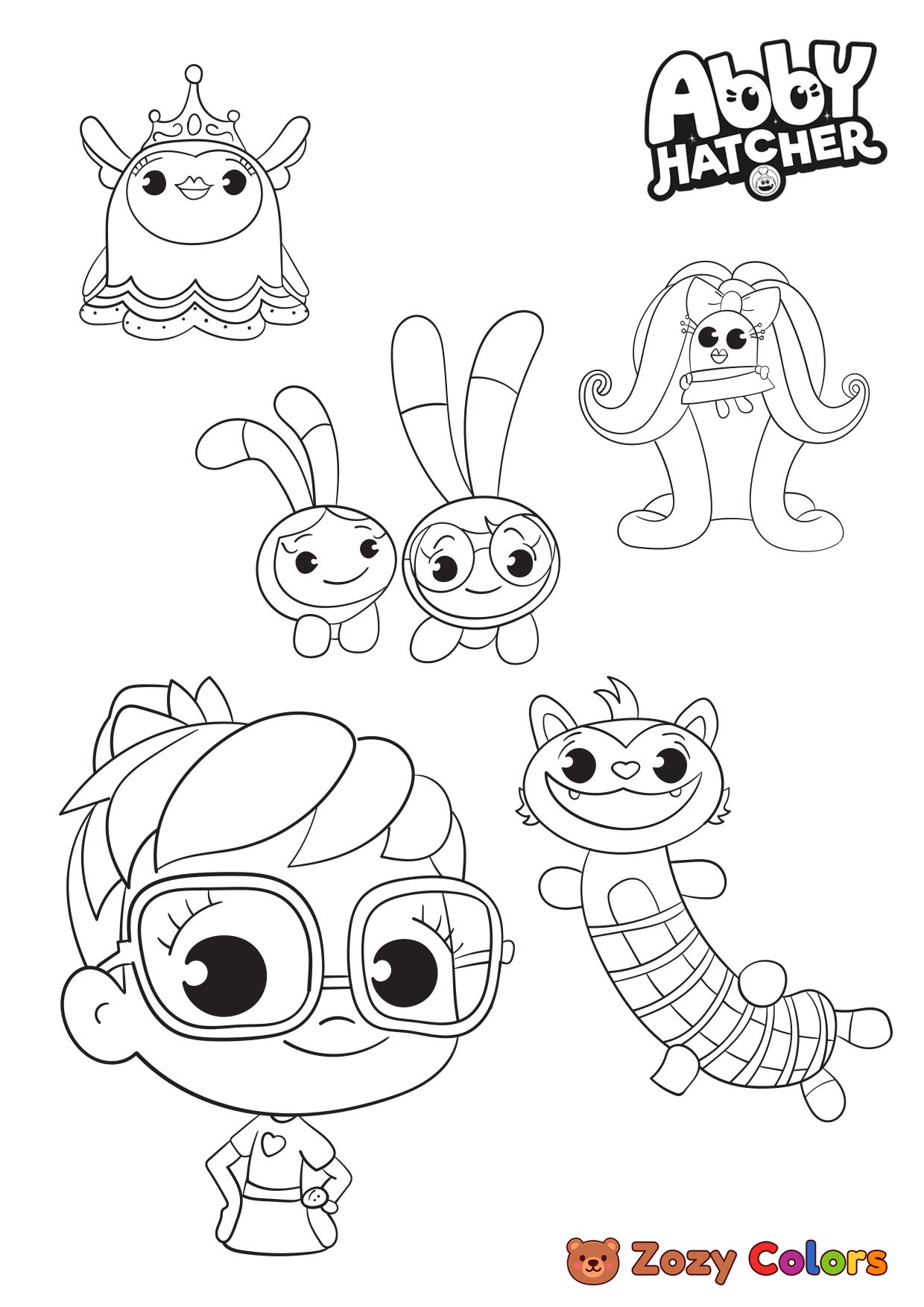 Abby HATCHER

Zozy Colors